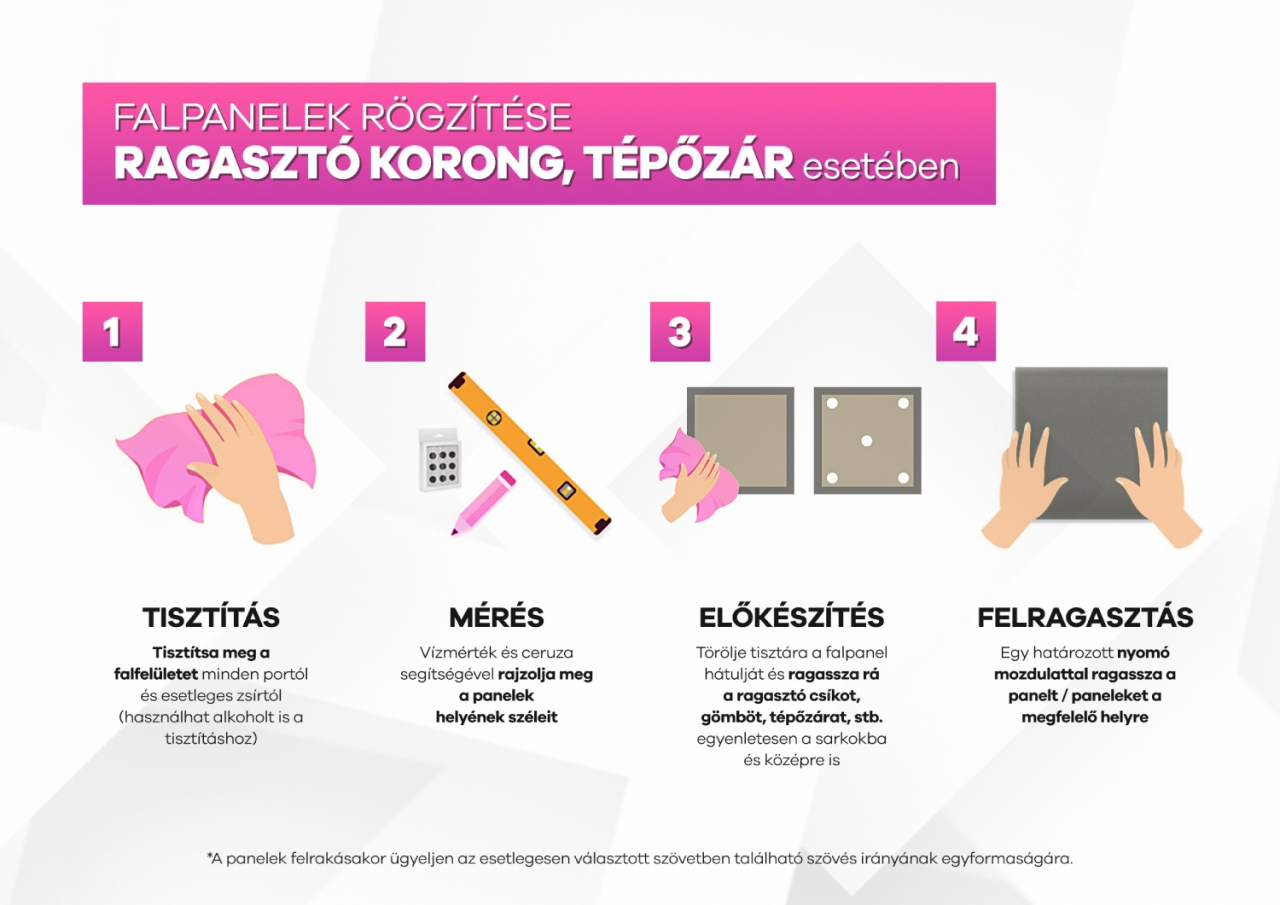 FALPANELEK RÖGZÍTÉSE
RAGASZTÓ KORONG, TÉPŐZÁR esetében

1

TISZTÍTÁS

Tisztítsa meg a falfelületet minden portól és esetleges zsírtól (használhat alkoholt is a tisztításhoz)

2

MÉRÉS

Vízmérték és ceruza segítségével rajzolja meg a panelek helyének széleit

3

ELŐKÉSZÍTÉS

Törölje tisztára a falpanel hátulját és ragassza rá a ragasztó csíkot, gömböt, tépőzárat, stb. egyenletesen a sarkokba és középre is

4

FELRAGASZTÁS

Egy határozott nyomó mozdulattal ragassza a panelt / paneleket a megfelelő helyre

*A panelek felrakásakor ügyeljen az esetlegesen választott szövetben található szövés irányának egyformaságára.