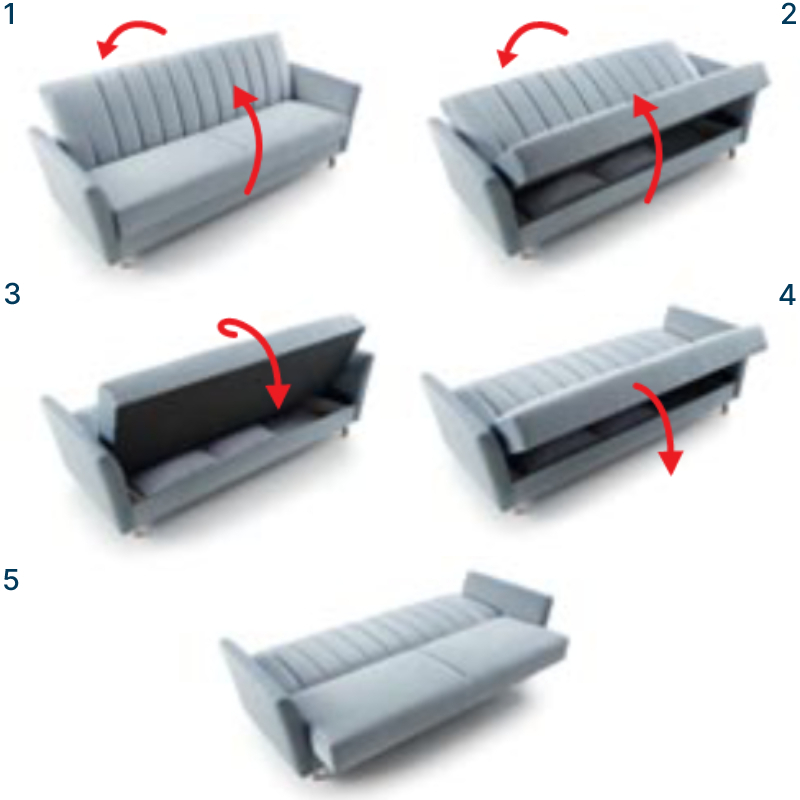 1

2

3

4

5